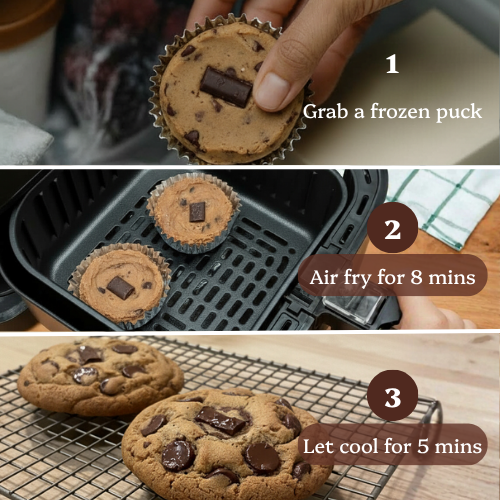 1
Grab a frozen puck

2
Air fry for 8 mins

3
Let cool for 5 mins