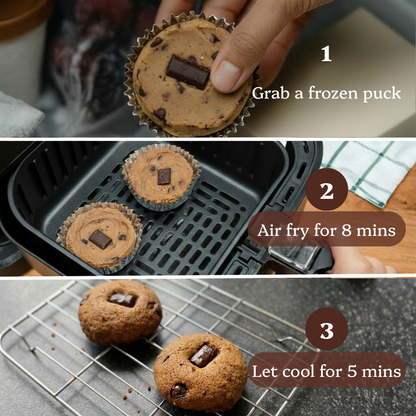 1
Grab a frozen puck

2
Air fry for 8 mins

3
Let cool for 5 mins