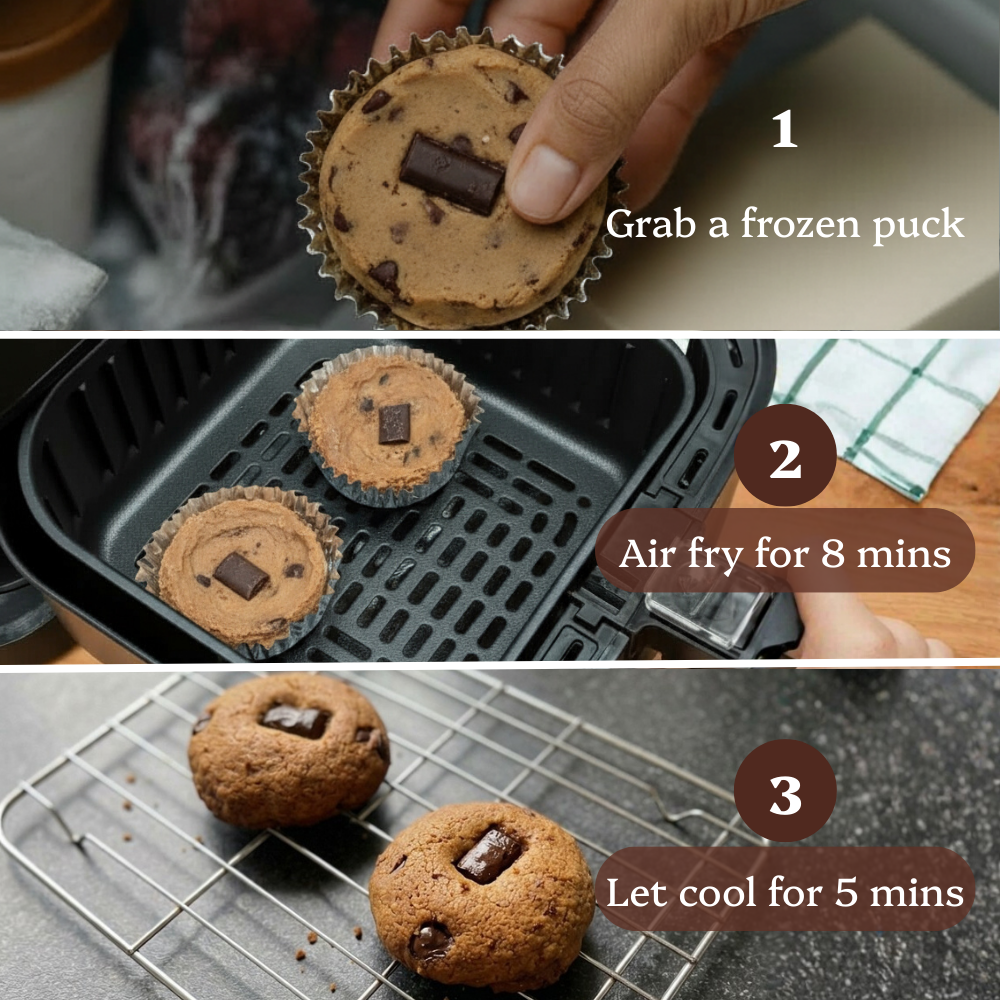 1
Grab a frozen puck

2
Air fry for 8 mins

3
Let cool for 5 mins